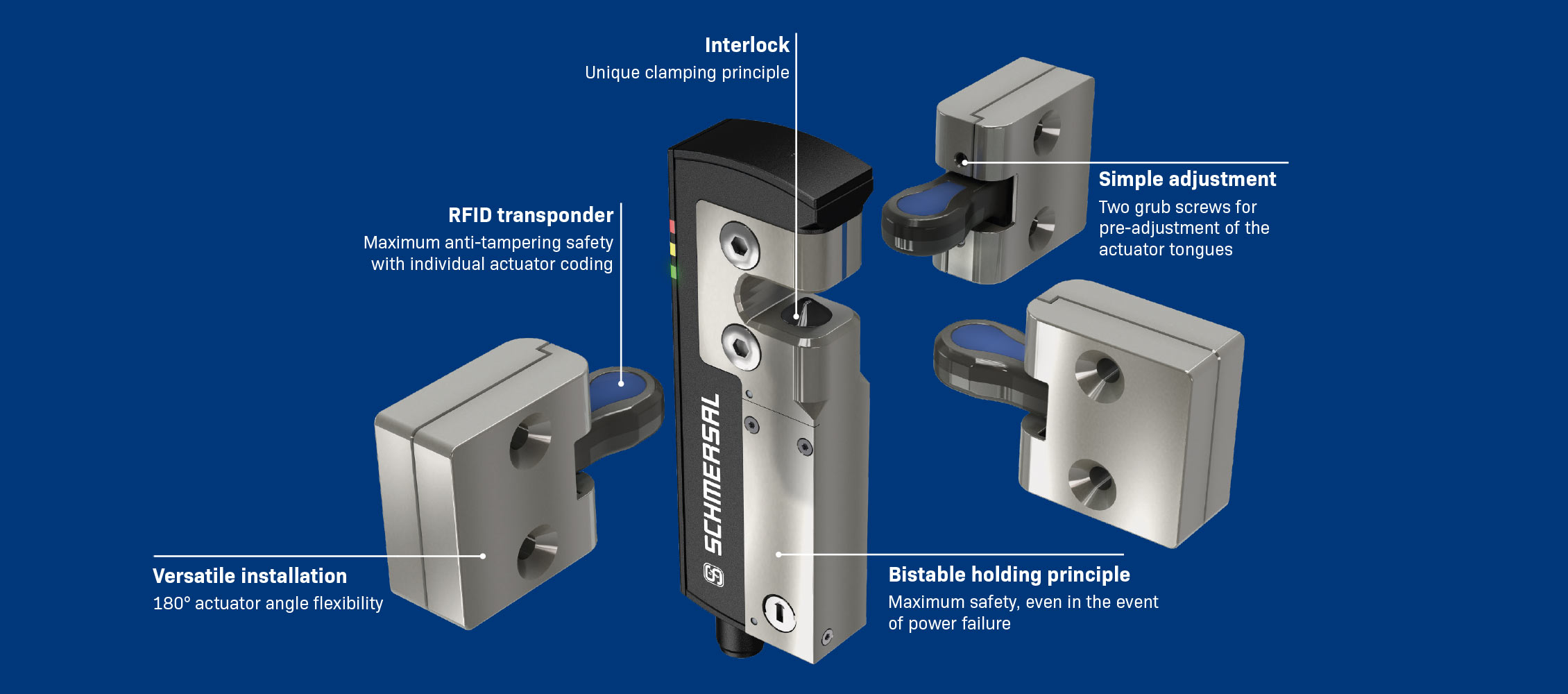 Interlock
Unique clamping principle

RFID transponder
Maximum anti-tampering safety with individual actuator coding

Simple adjustment
Two grub screws for pre-adjustment of the actuator tongues

SCHMERSAL

Versatile installation
180° actuator angle flexibility

Bistable holding principle
Maximum safety, even in the event of power failure